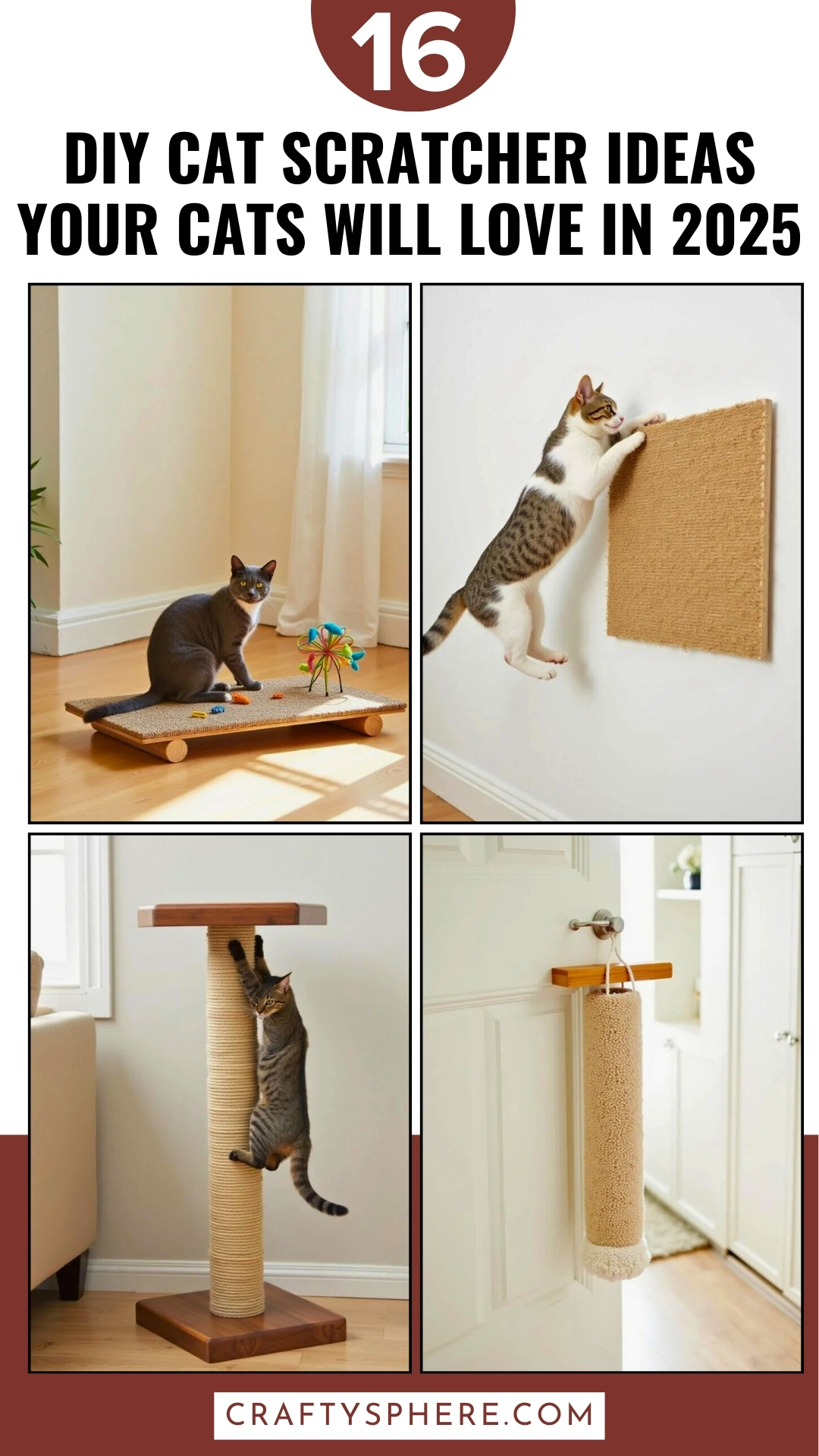 16

DIY CAT SCRATCHER IDEAS YOUR CATS WILL LOVE IN 2025

CRAFTYSPHERE.COM