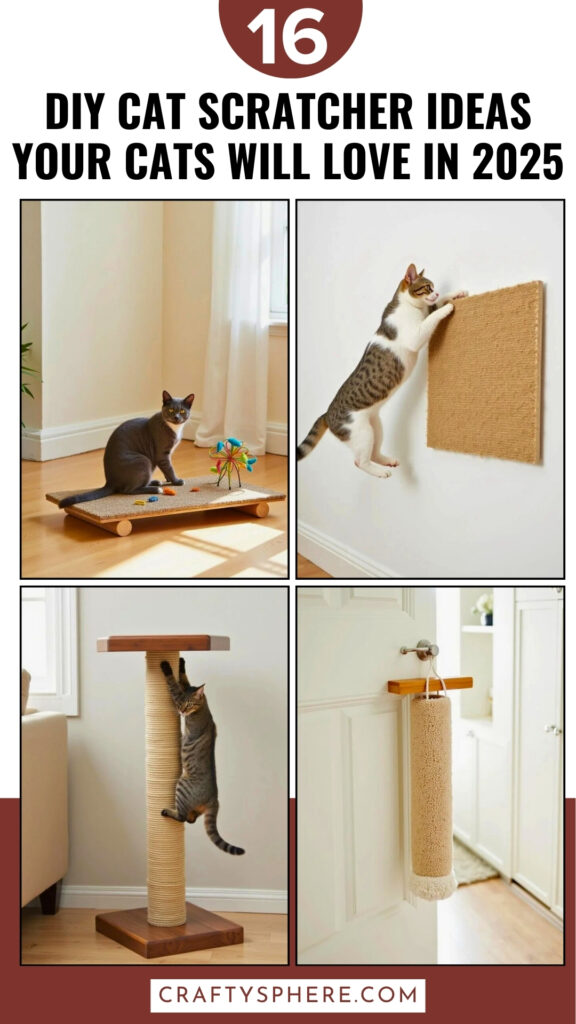 16

DIY CAT SCRATCHER IDEAS YOUR CATS WILL LOVE IN 2025

CRAFTYSPHERE.COM